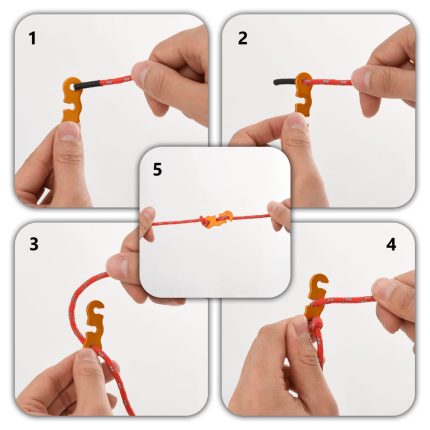 1

2

5

3

4